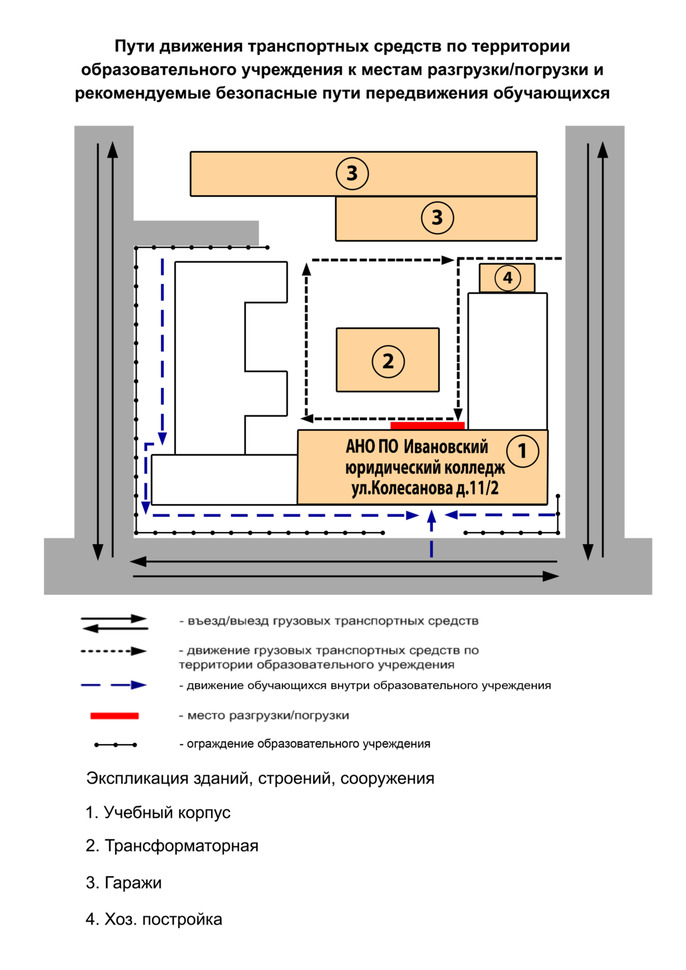 Пути движения транспортных средств по территории образовательного учреждения к местам разгрузки/погрузки и рекомендуемые безопасные пути передвижения обучающихся

3

3

4

2

АНО ПО Ивановский юридический колледж ул.Колесанова д.11/2

1

- въезд/выезд грузовых транспортных средств

- движение грузовых транспортных средств по территории образовательного учреждения

- движение обучающихся внутри образовательного учреждения

- место разгрузки/погрузки

- ограждение образовательного учреждения

Экспликация зданий, строений, сооружения

1. Учебный корпус

2. Трансформаторная

3. Гаражи

4. Хоз. постройка